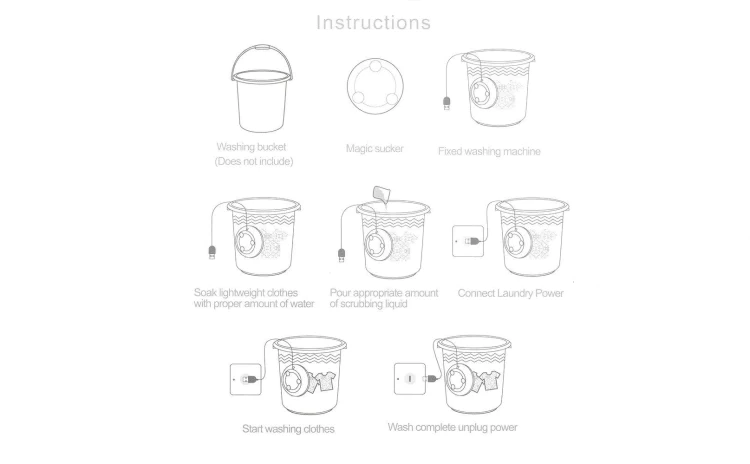 Instructions

Washing bucket
(Does not include)

Magic sucker

Fixed washing machine

Soak lightweight clothes with proper amount of water

Pour appropriate amount of scrubbing liquid

Connect Laundry Power

Start washing clothes

Wash complete unplug power