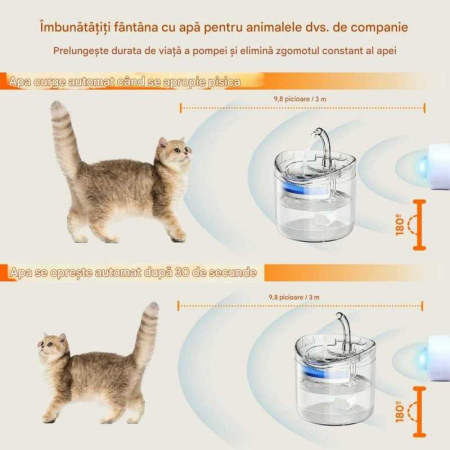 Îmbunătățiți fântâna cu apă pentru animalele dvs. de companie

Prelungește durata de viață a pompei și elimină zgomotul constant al apei

Apa curge automat când se apropie pisica

9,8 picioare / 3 m

180°

Apa se oprește automat după 30 de secunde

9,8 picioare / 3 m

180°