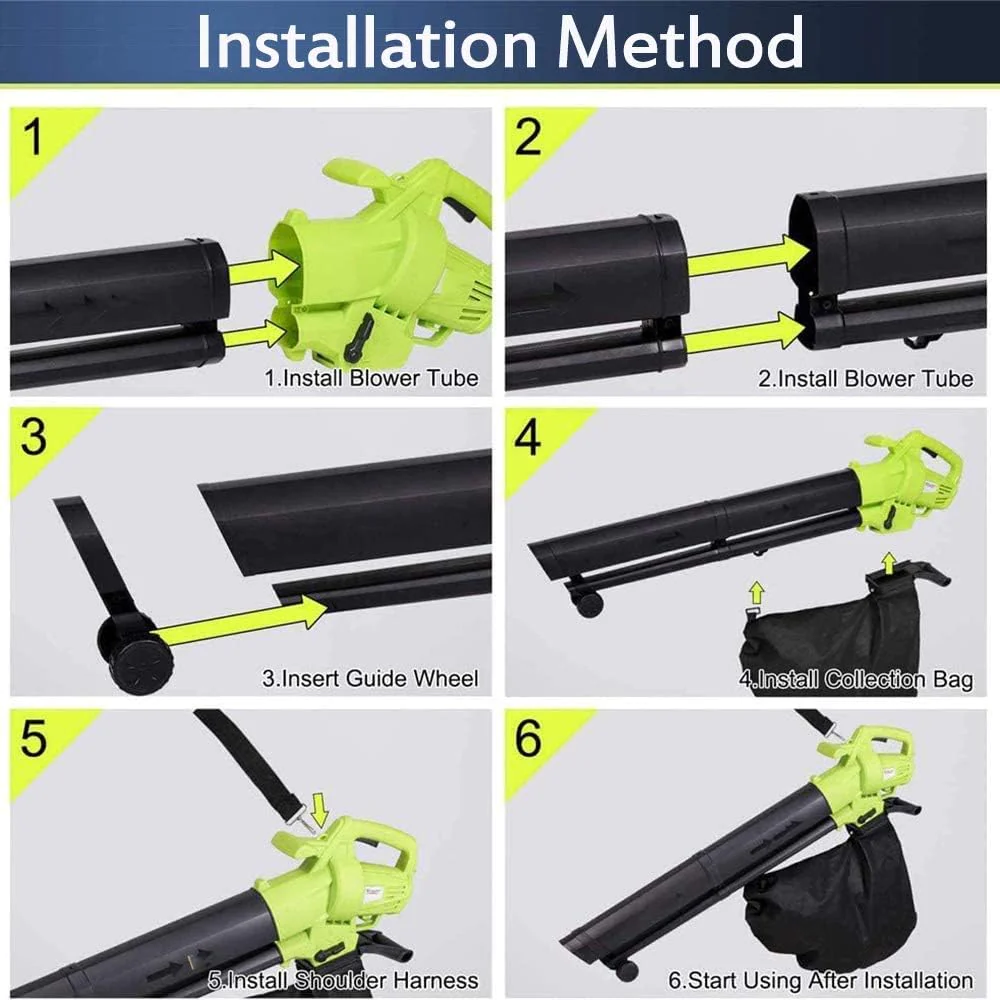 Installation Method

1

1.Install Blower Tube

2

2.Install Blower Tube

3

3.Insert Guide Wheel

4

4.Install Collection Bag

5

5.Install Shoulder Harness

6

6.Start Using After Installation