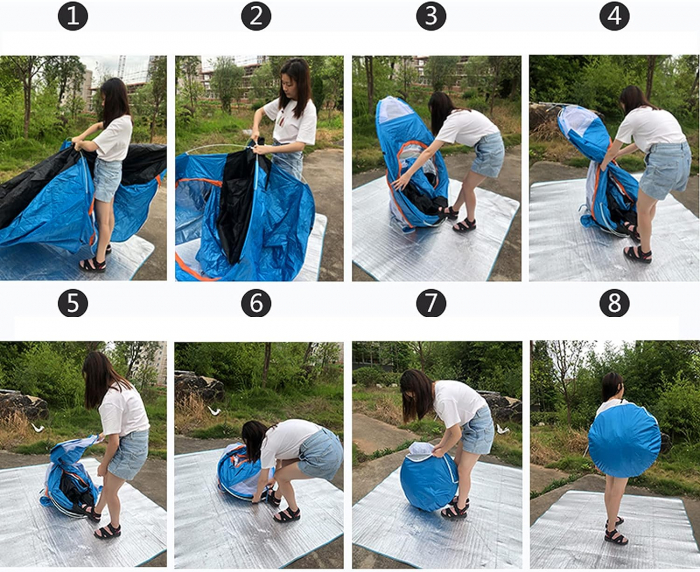 1
2
3
4
5
6
7
8