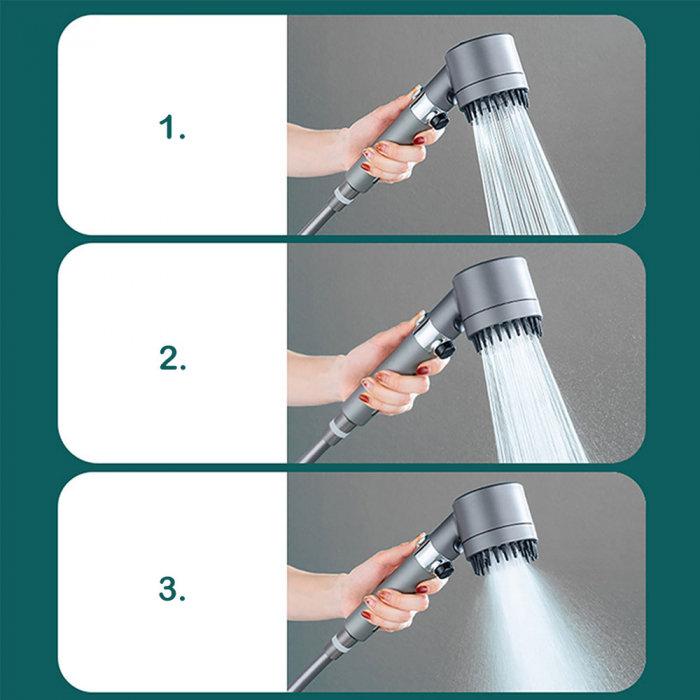 1.

2.

3.