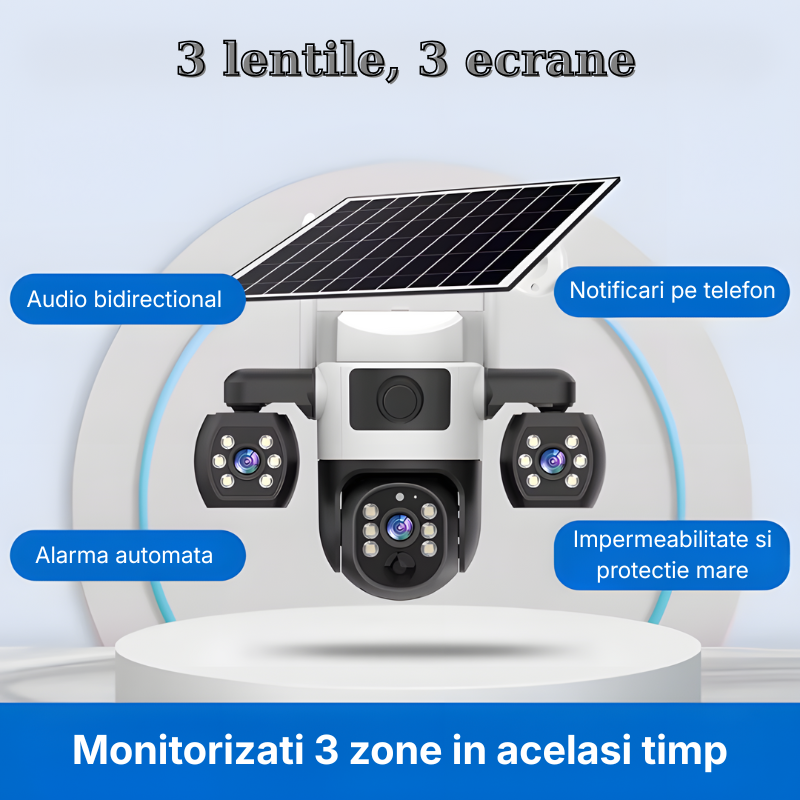 3 lentile, 3 ecrane

Audio bidirectional

Notificari pe telefon

Alarma automata

Impermeabilitate si protectie mare

Monitorizati 3 zone in acelasi timp