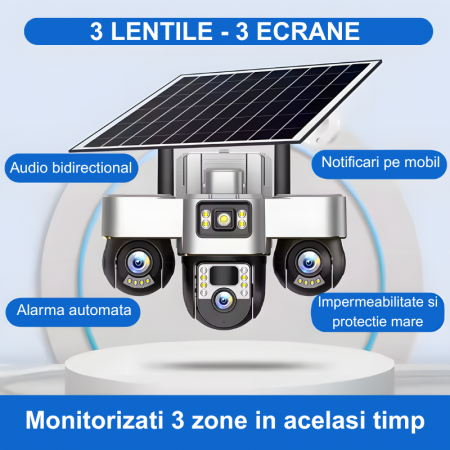 3 LENTILE - 3 ECRANE

Audio bidirectional

Notificari pe mobil

Alarma automata

Impermeabilitate si protectie mare

Monitorizati 3 zone in acelasi timp