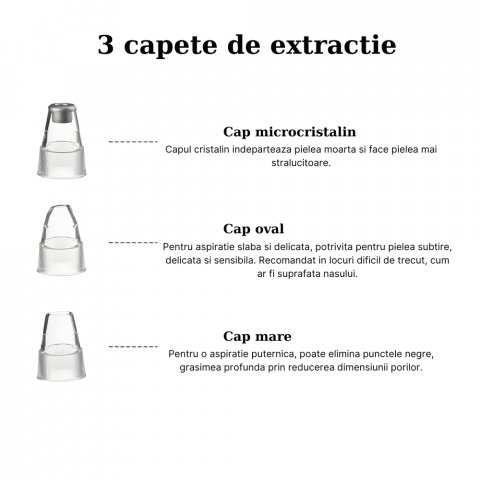 3 capete de extractie

Cap microcristalin

Capul cristalin indeparteaza pielea moarta si face pielea mai stralucitoare.

Cap oval

Pentru aspiratie slaba si delicata, potrivita pentru pielea subtire, delicata si sensibila. Recomandat in locuri dificil de trecut, cum ar fi suprafata nasului.

Cap mare

Pentru o aspiratie puternica, poate elimina punctele negre, grasimea profunda prin reducerea dimensiunii porilor.