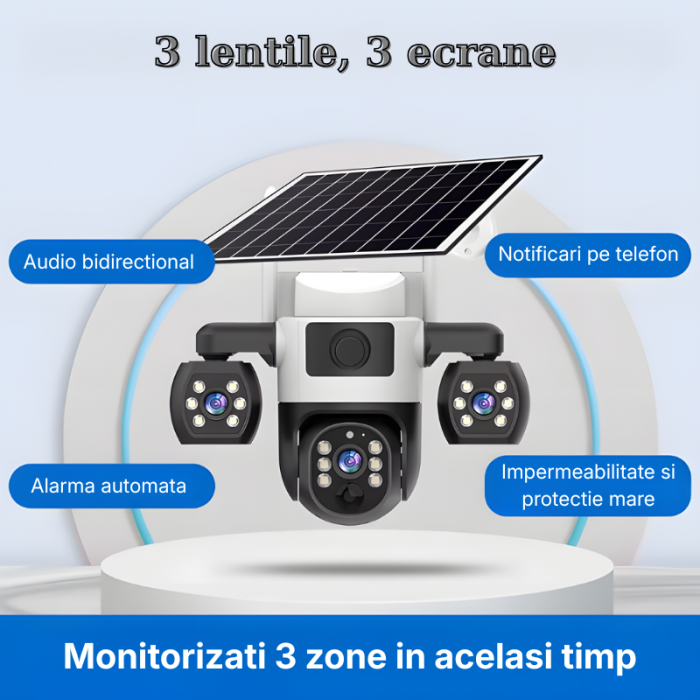 3 lentile, 3 ecrane

Audio bidirectional

Notificari pe telefon

Alarma automata

Impermeabilitate si protectie mare

Monitorizati 3 zone in acelasi timp