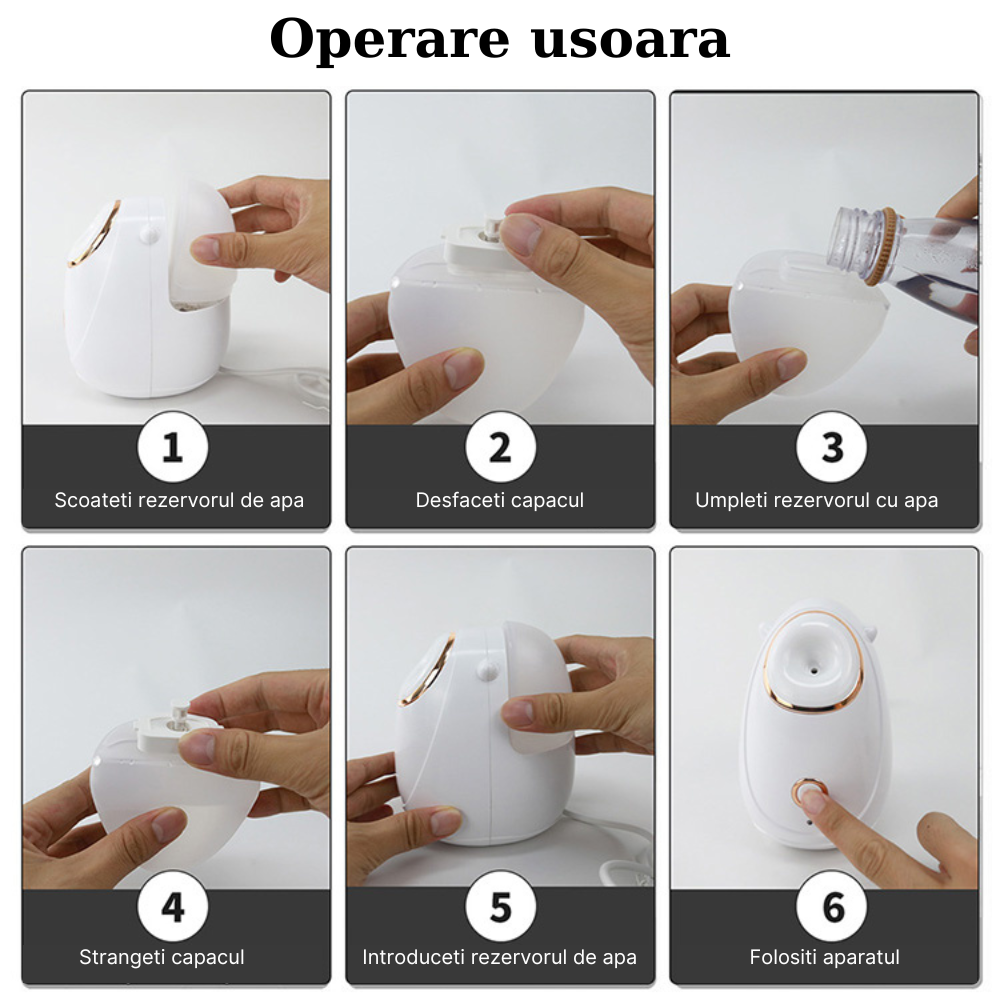 Operare usoara

1
Scoateti rezervorul de apa

2
Desfaceti capacul

3
Umpleti rezervorul cu apa

4
Strangeti capacul

5
Introduceti rezervorul de apa

6
Folositi aparatul