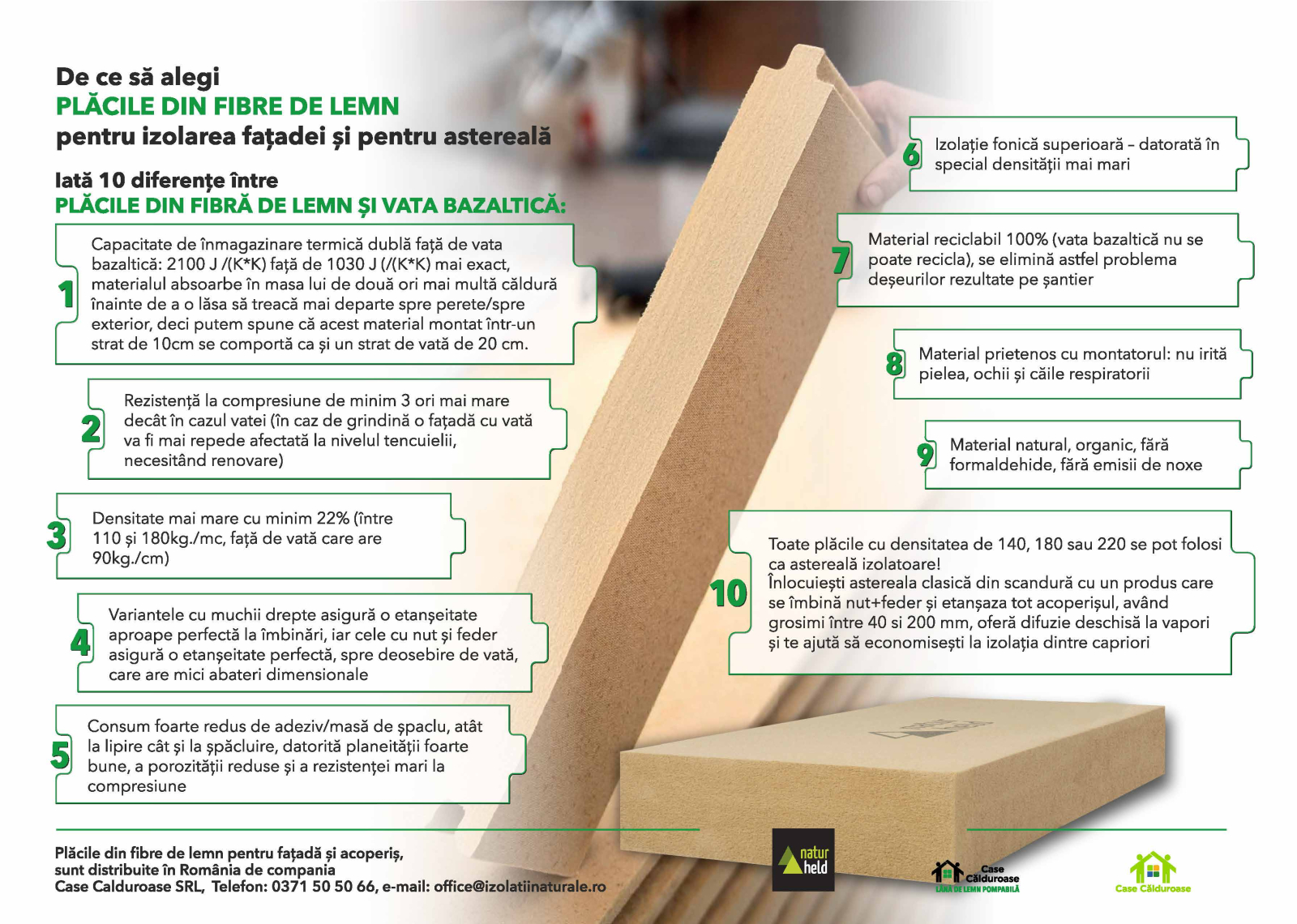 De ce să alegi
PLĂCILE DIN FIBRE DE LEMN
pentru izolarea fațadei și pentru astereală

Iată 10 diferențe între
PLĂCILE DIN FIBRĂ DE LEMN ȘI VATA BAZALTICĂ:

1 Capacitate de înmagazinare termică dublă față de vata bazaltică: 2100 J /(K*K) față de 1030 J (/(K*K) mai exact, materialul absoarbe în masa lui de două ori mai multă căldură înainte de a o lăsa să treacă mai departe spre perete/spre exterior, deci putem spune că acest material montat într-un strat de 10cm se comportă ca și un strat de vată de 20 cm.

2 Rezistență la compresiune de minim 3 ori mai mare decât în cazul vatei (în caz de grindină o fațadă cu vată va fi mai repede afectată la nivelul tencuielii, necesitând renovare)

3 Densitate mai mare cu minim 22% (între 110 și 180kg./mc, față de vată care are 90kg./cm)

4 Variantele cu muchii drepte asigură o etanșeitate aproape perfectă la îmbinări, iar cele cu nut și feder asigură o etanșeitate perfectă, spre deosebire de vată, care are mici abateri dimensionale

5 Consum foarte redus de adeziv/masă de șpaclu, atât la lipire cât și la șpăcluire, datorită planeității foarte bune, a porozității reduse și a rezistenței mari la compresiune

6 Izolație fonică superioară - datorată în special densității mai mari

7 Material reciclabil 100% (vata bazaltică nu se poate recicla), se elimină astfel problema deșeurilor rezultate pe șantier

8 Material prietenos cu montatorul: nu irită pielea, ochii și căile respiratorii

9 Material natural, organic, fără formaldehide, fără emisii de noxe

10 Toate plăcile cu densitatea de 140, 180 sau 220 se pot folosi ca astereală izolatoare!
Înlocuiești astereala clasică din scandură cu un produs care se îmbină nut+feder și etanșaza tot acoperișul, având grosimi între 40 si 200 mm, oferă difuzie deschisă la vapori și te ajută să economisești la izolația dintre capriori

Plăcile din fibre de lemn pentru fațadă și acoperiș, sunt distribuite în România de compania
Case Calduroase SRL, Telefon: 0371 50 50 66, e-mail: office@izolatiinaturale.ro

natur held

Case Călduroase
LÂNĂ DE LEMN POMPABILĂ

Case Călduroase