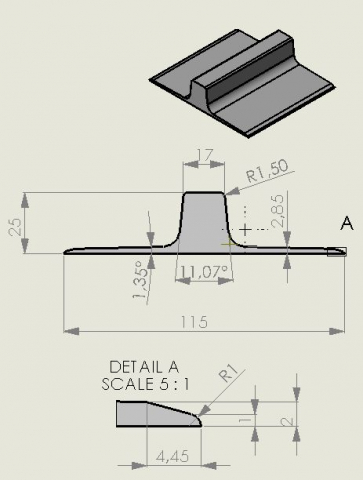 17

R1,50

25

2,85

A

1,35°

11,07°

115

DETAIL A
SCALE 5 : 1

R1

1

2

4,45