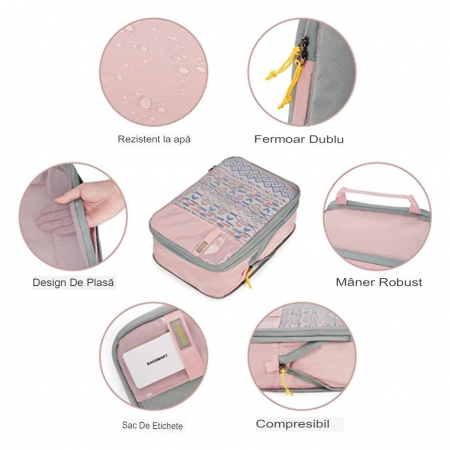 Rezistent la apă

Fermoar Dublu

Design De Plasă

Mâner Robust

BAGSMART

Sac De Etichete

Compresibil