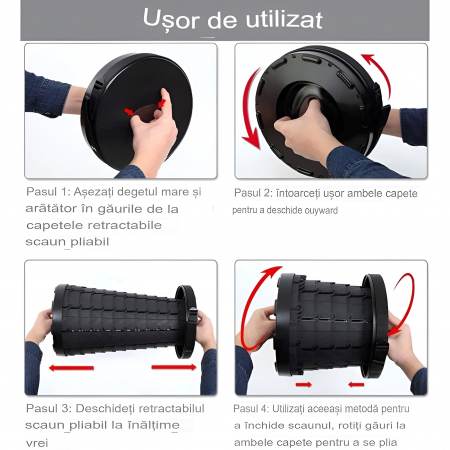 Ușor de utilizat

Pasul 1: Așezați degetul mare și arătător în găurile de la capetele retractabile scaun_pliabil

Pasul 2: întoarceți ușor ambele capete pentru a deschide ouyward

Pasul 3: Deschideți retractabilul scaun_pliabil la înălțime vrei

Pasul 4: Utilizați aceeași metodă pentru a închide scaunul, rotiți găuri la ambele capete pentru a se plia