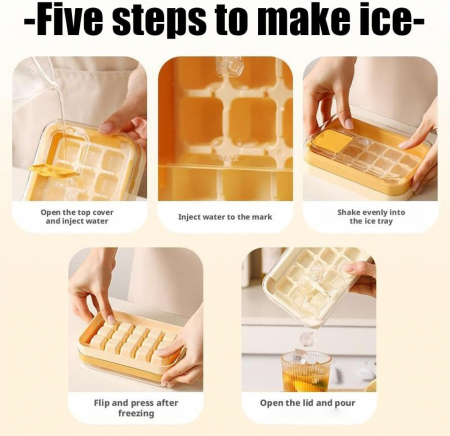 -Five steps to make ice-

Open the top cover and inject water

MAX

Inject water to the mark

Shake evenly into the ice tray

Flip and press after freezing

Open the lid and pour