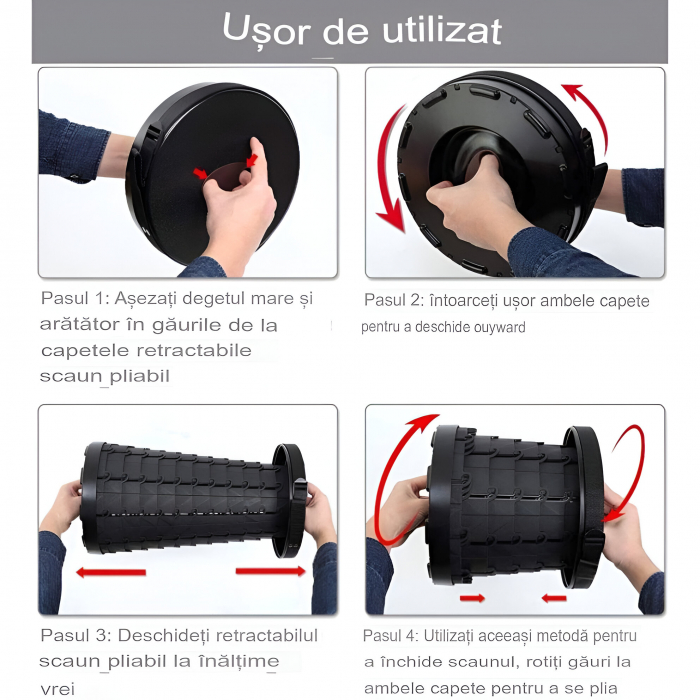 Ușor de utilizat

Pasul 1: Așezați degetul mare și arătător în găurile de la capetele retractabile scaun_pliabil

Pasul 2: întoarceți ușor ambele capete pentru a deschide ouyward

Pasul 3: Deschideți retractabilul scaun_pliabil la înălțime vrei

Pasul 4: Utilizați aceeași metodă pentru a închide scaunul, rotiți găuri la ambele capete pentru a se plia