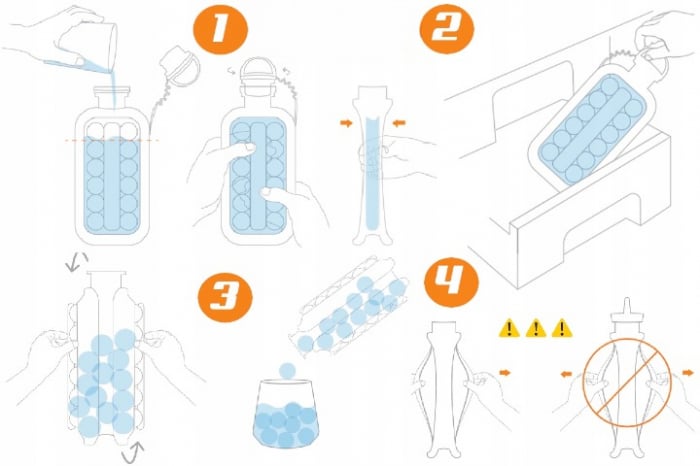 1
2
3
4