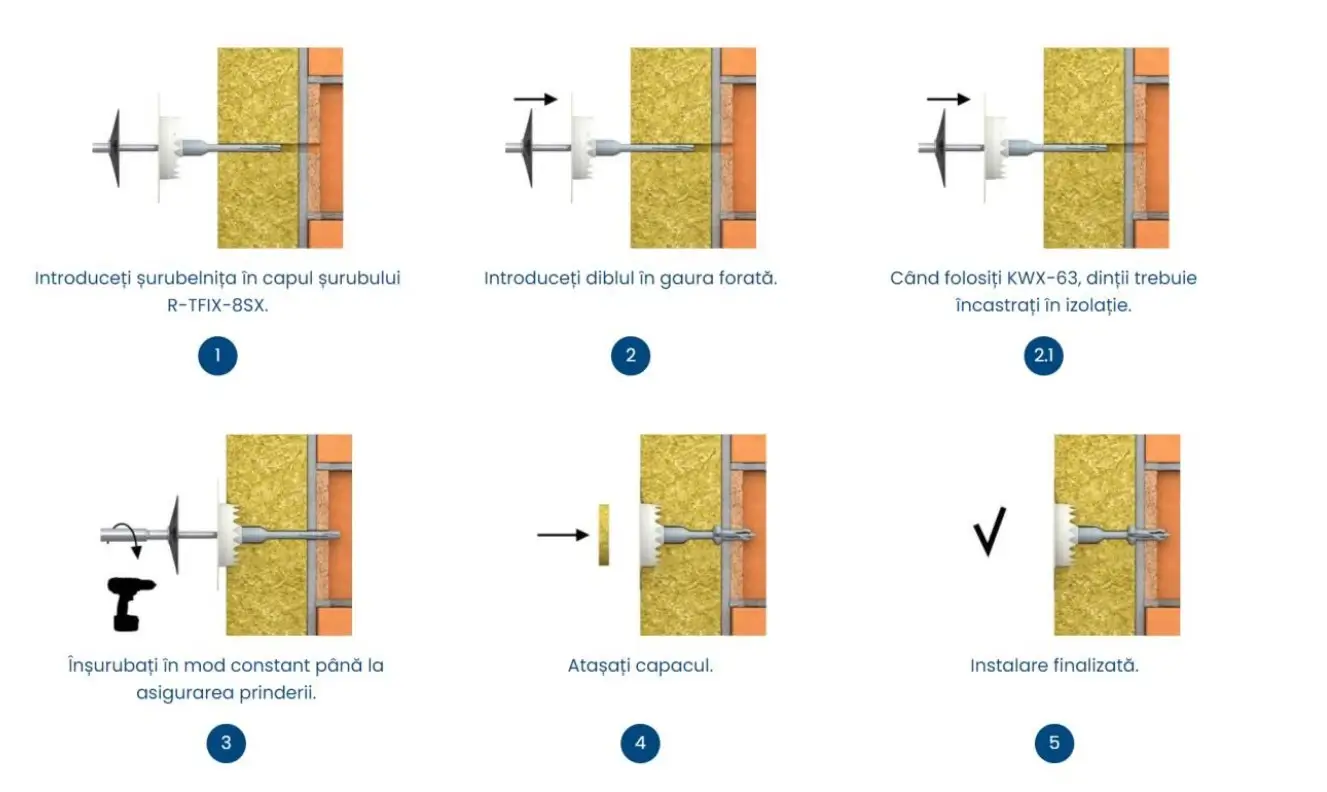 Introduceți șurubelnița în capul șurubului R-TFIX-8SX.

1

Introduceți diblul în gaura forată.

2

Când folosiți KWX-63, dinții trebuie încastrați în izolație.

2.1

Înșurubați în mod constant până la asigurarea prinderii.

3

Atașați capacul.

4

Instalare finalizată.

5