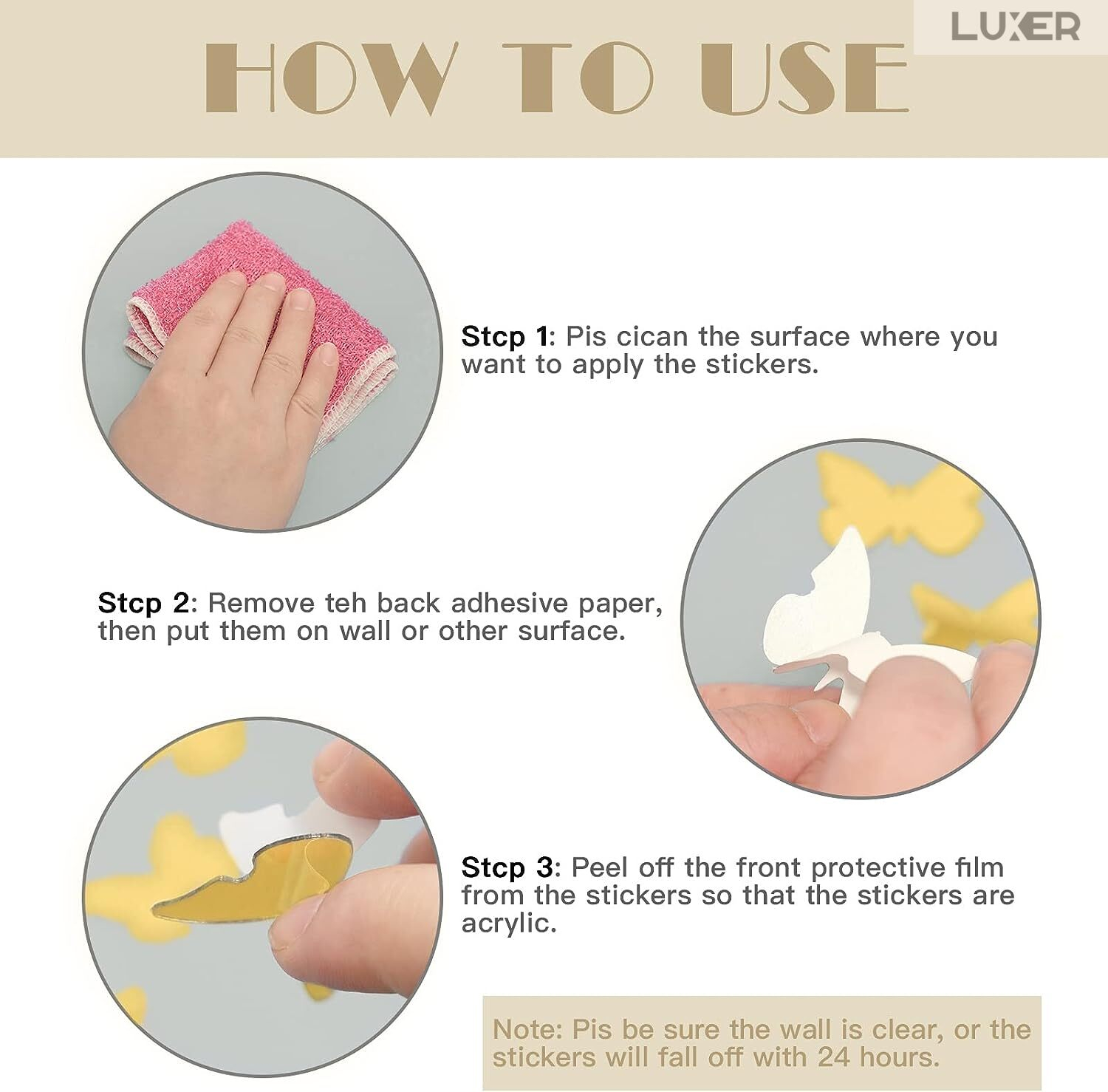 LUXER

HOW TO USE

Stcp 1: Pis cican the surface where you want to apply the stickers.

Stcp 2: Remove teh back adhesive paper, then put them on wall or other surface.

Stcp 3: Peel off the front protective film from the stickers so that the stickers are acrylic.

Note: Pis be sure the wall is clear, or the stickers will fall off with 24 hours.