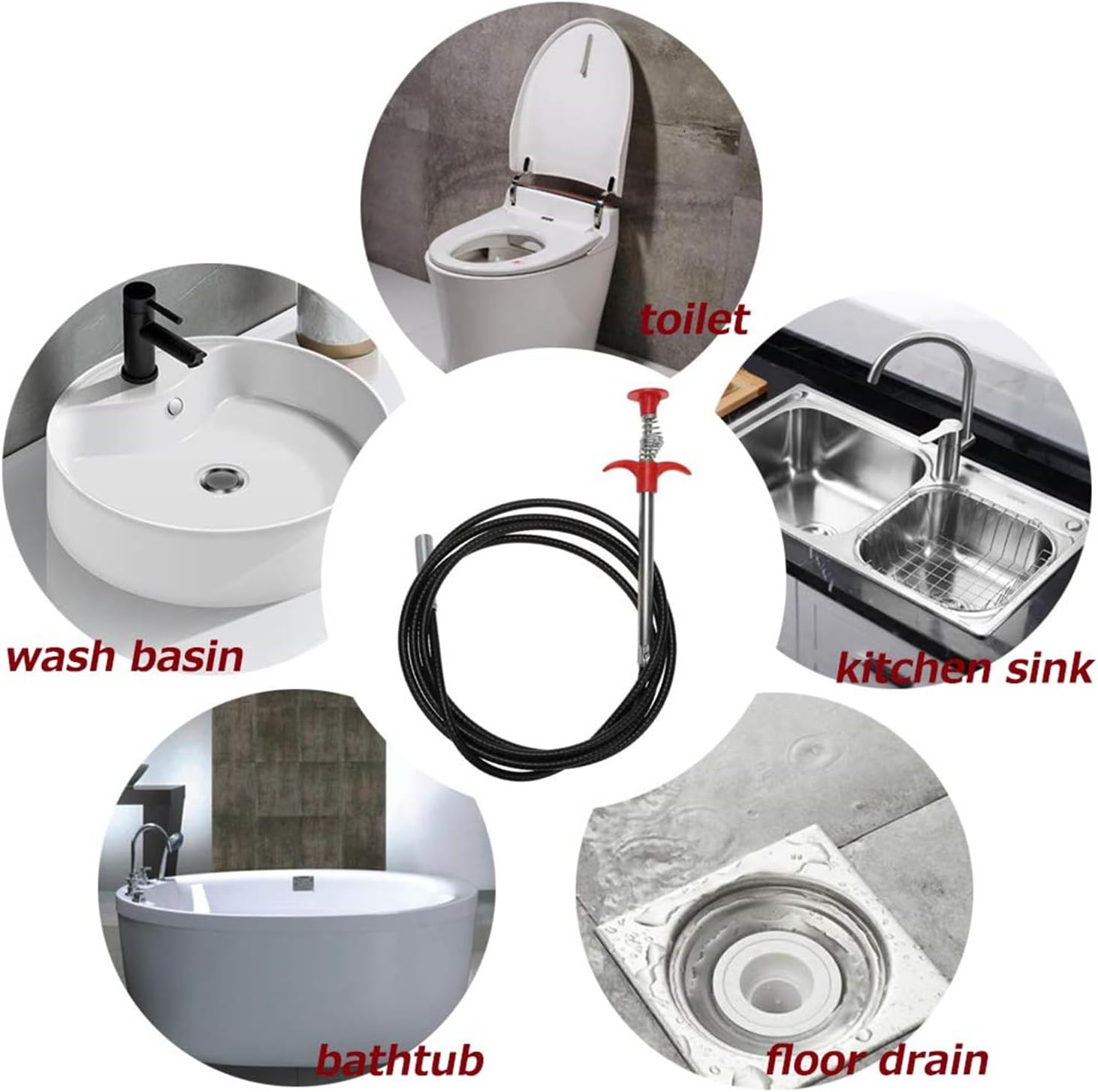 toilet

wash basin

kitchen sink

bathtub

floor drain