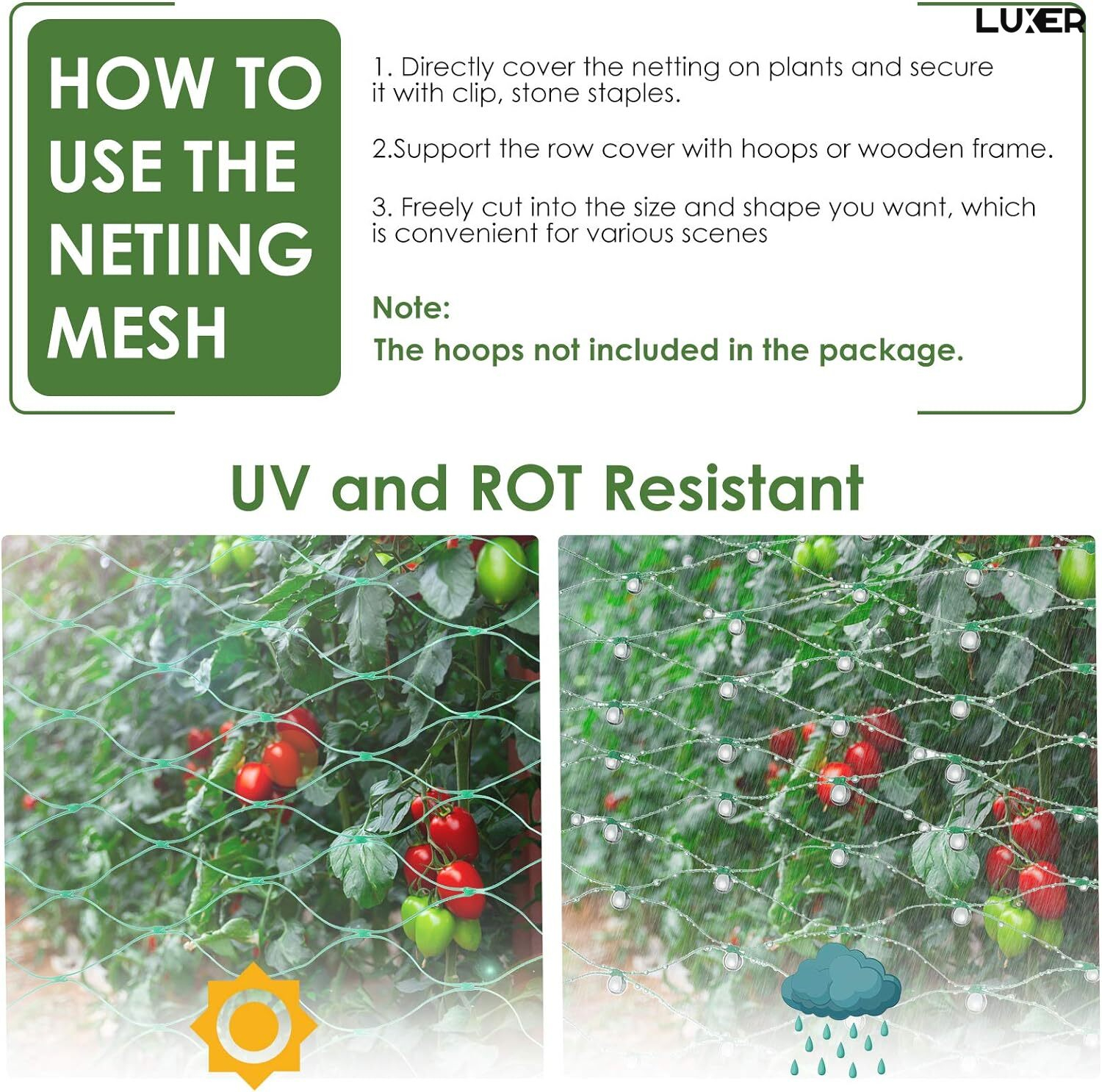 LUXER

HOW TO USE THE NETIING MESH

1. Directly cover the netting on plants and secure it with clip, stone staples.

2.Support the row cover with hoops or wooden frame.

3. Freely cut into the size and shape you want, which is convenient for various scenes

Note:
The hoops not included in the package.

UV and ROT Resistant