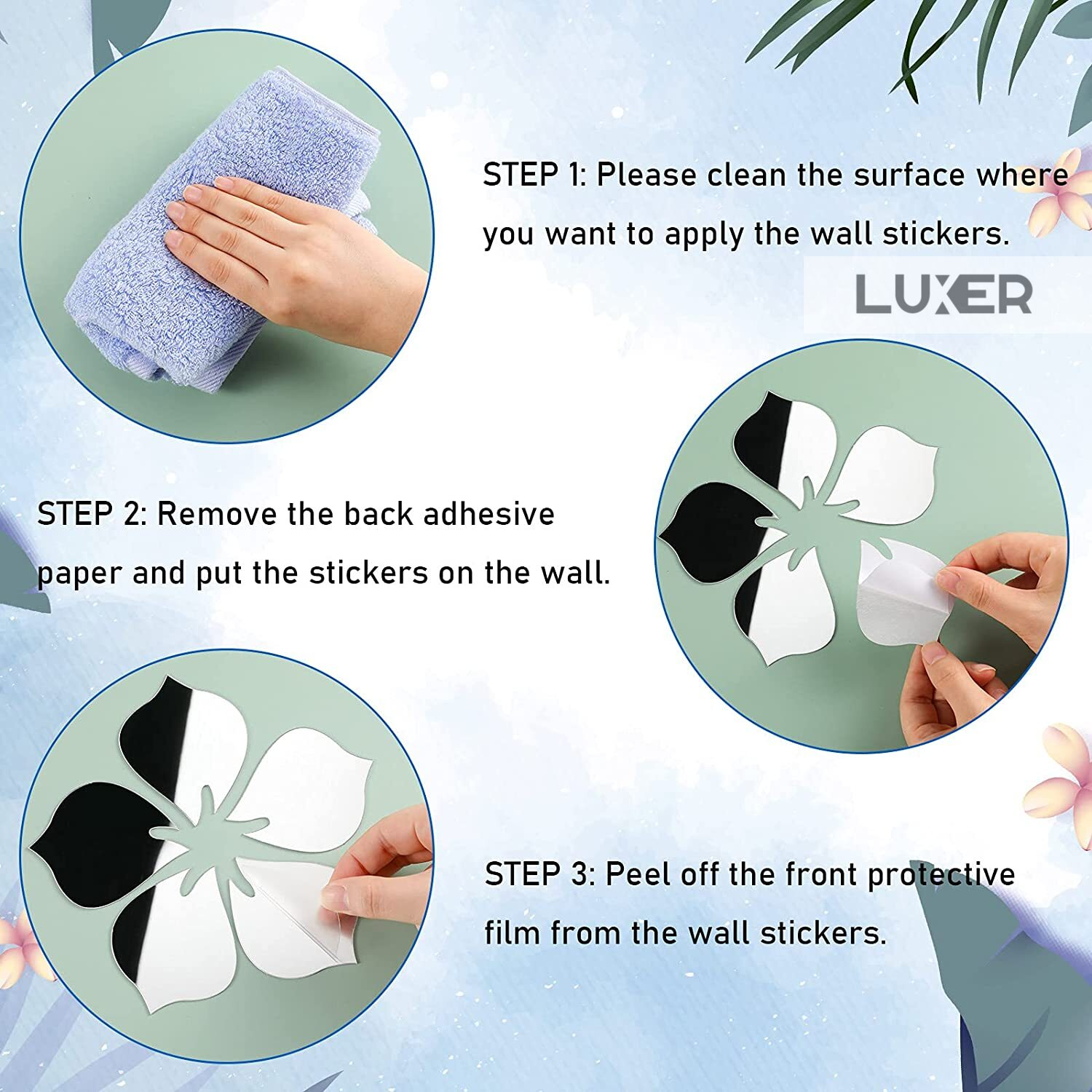 STEP 1: Please clean the surface where you want to apply the wall stickers.

LUXER

STEP 2: Remove the back adhesive paper and put the stickers on the wall.

STEP 3: Peel off the front protective film from the wall stickers.