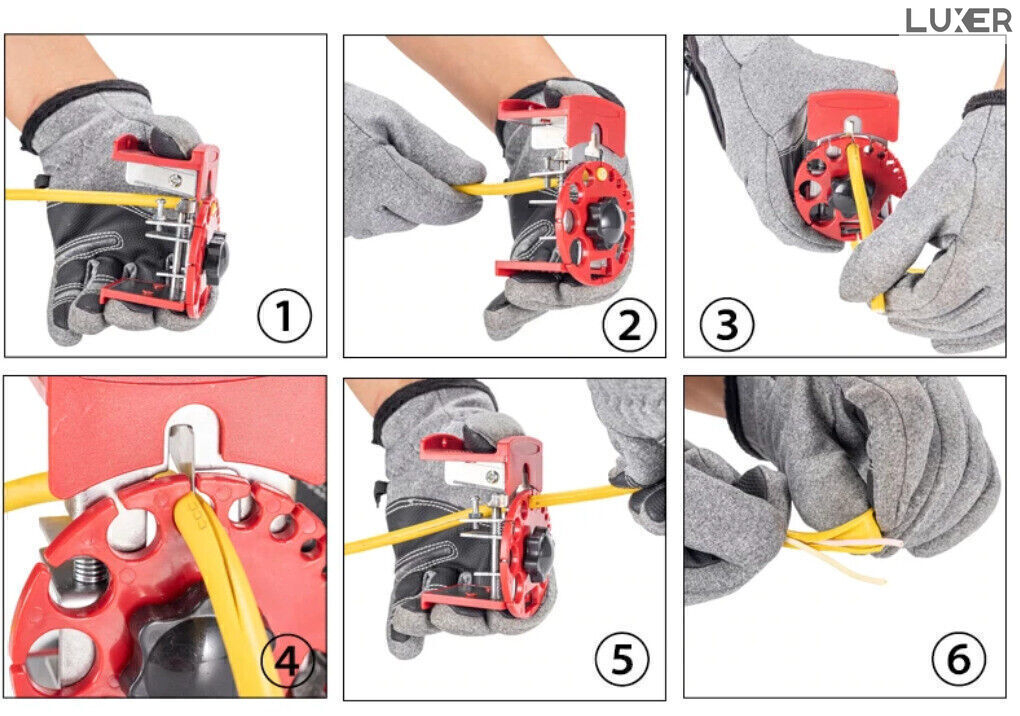 LUXER

1

2

3

4

5

6