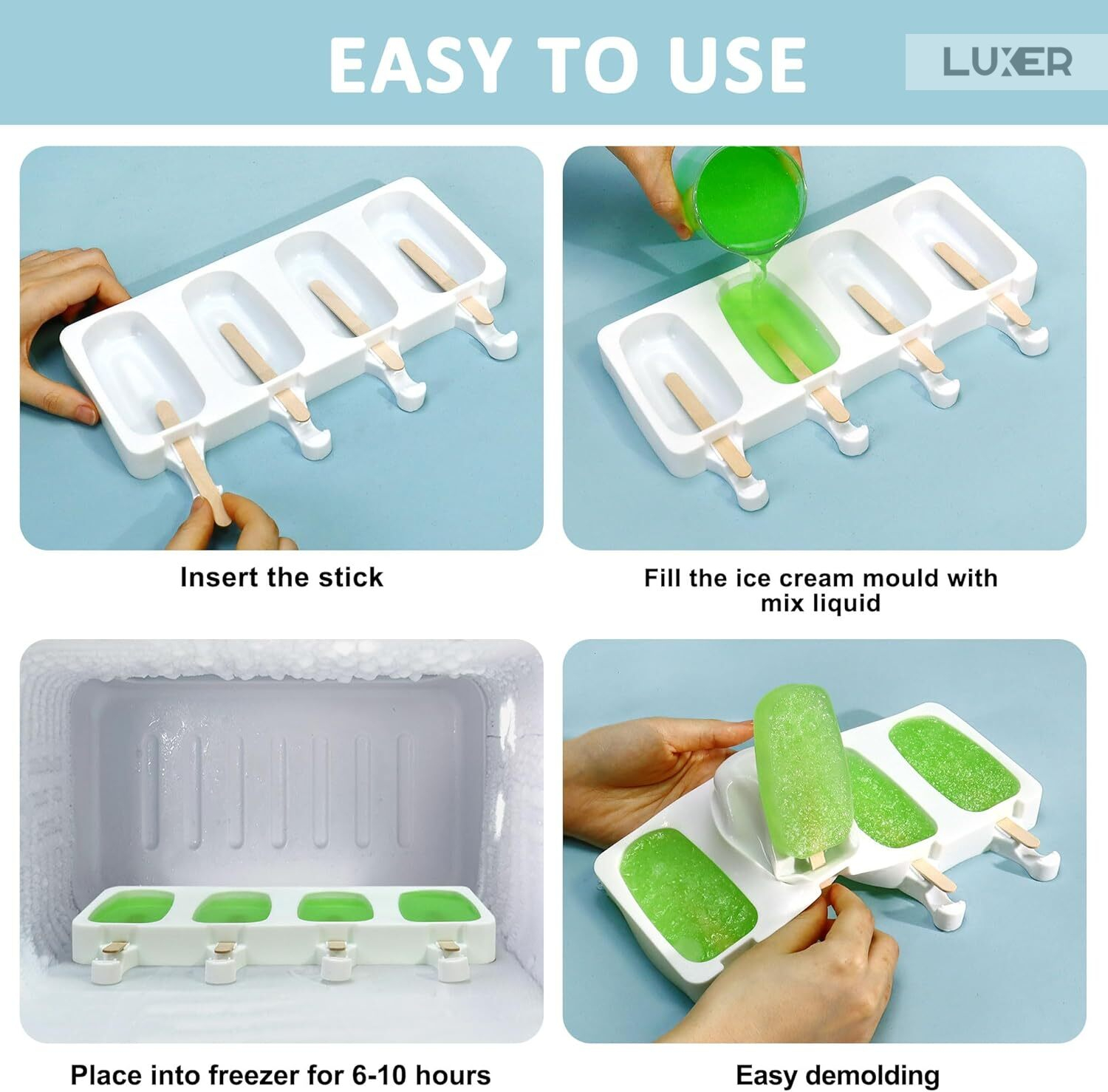 EASY TO USE

LUXER

Insert the stick

Fill the ice cream mould with mix liquid

Place into freezer for 6-10 hours

Easy demolding