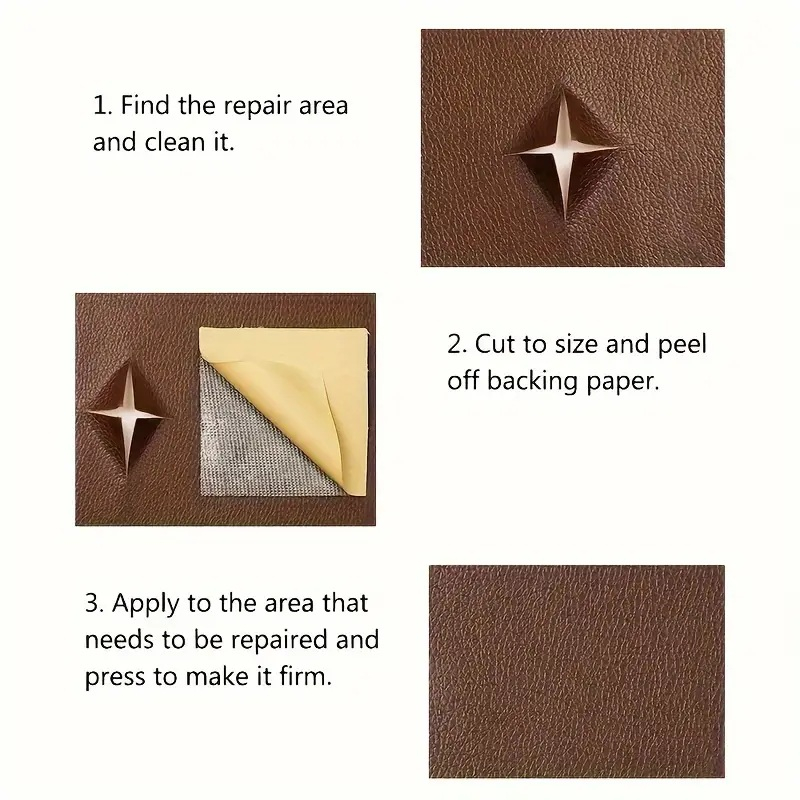 1. Find the repair area and clean it.

2. Cut to size and peel off backing paper.

3. Apply to the area that needs to be repaired and press to make it firm.