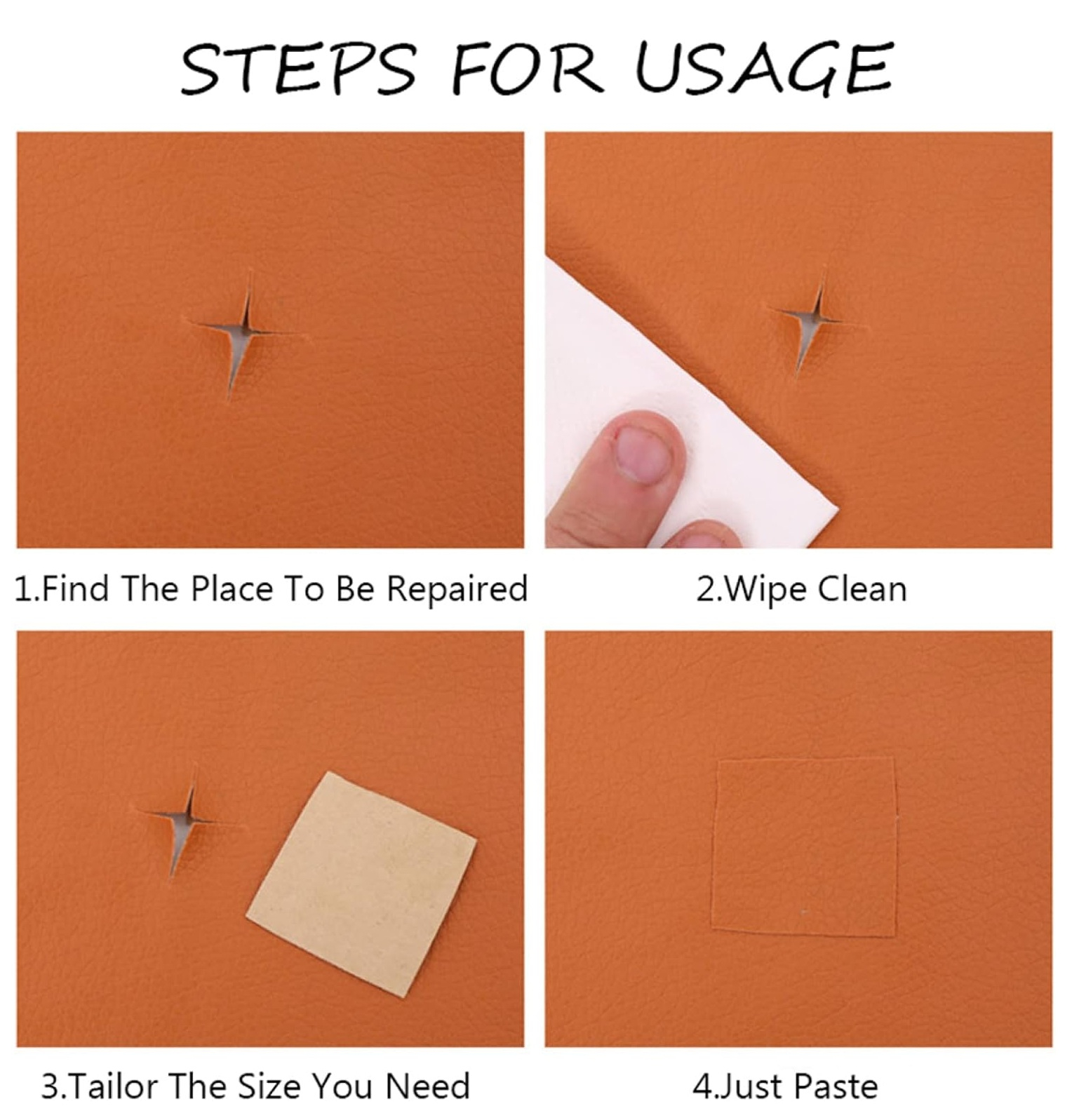 STEPS FOR USAGE

1.Find The Place To Be Repaired

2.Wipe Clean

3.Tailor The Size You Need

4.Just Paste