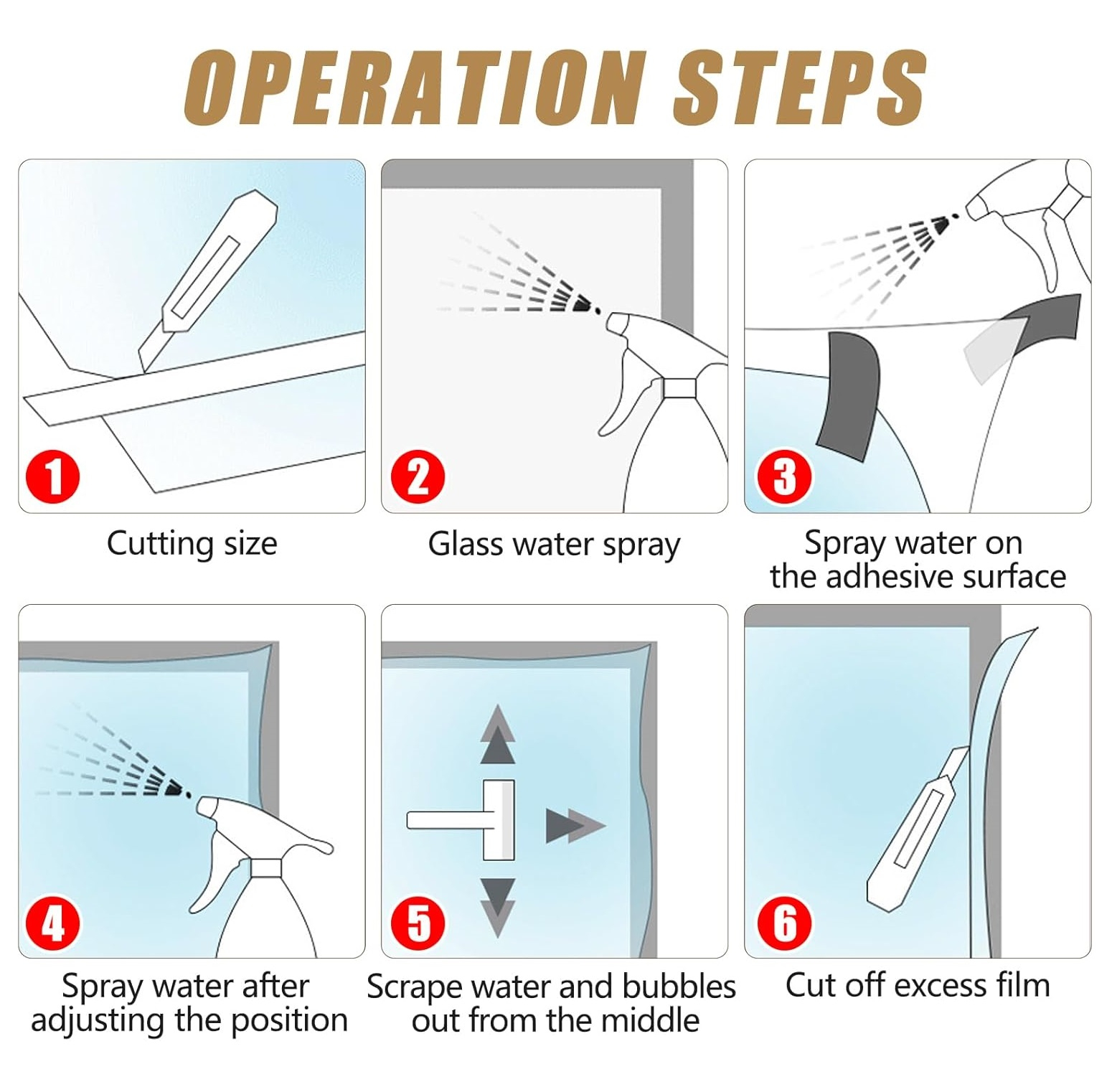 OPERATION STEPS

1

Cutting size

2

Glass water spray

3

Spray water on the adhesive surface

4

Spray water after adjusting the position

5

Scrape water and bubbles out from the middle

6

Cut off excess film