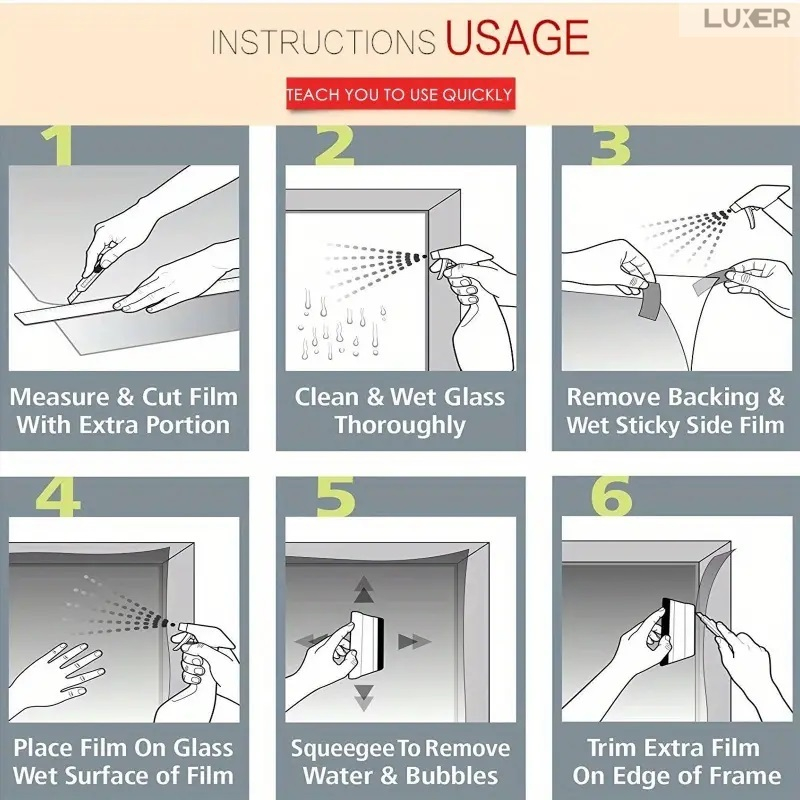 LUXER

INSTRUCTIONS USAGE

TEACH YOU TO USE QUICKLY

1

Measure & Cut Film With Extra Portion

2

Clean & Wet Glass Thoroughly

3

Remove Backing & Wet Sticky Side Film

4

Place Film On Glass Wet Surface of Film

5

Squeegee To Remove Water & Bubbles

6

Trim Extra Film On Edge of Frame