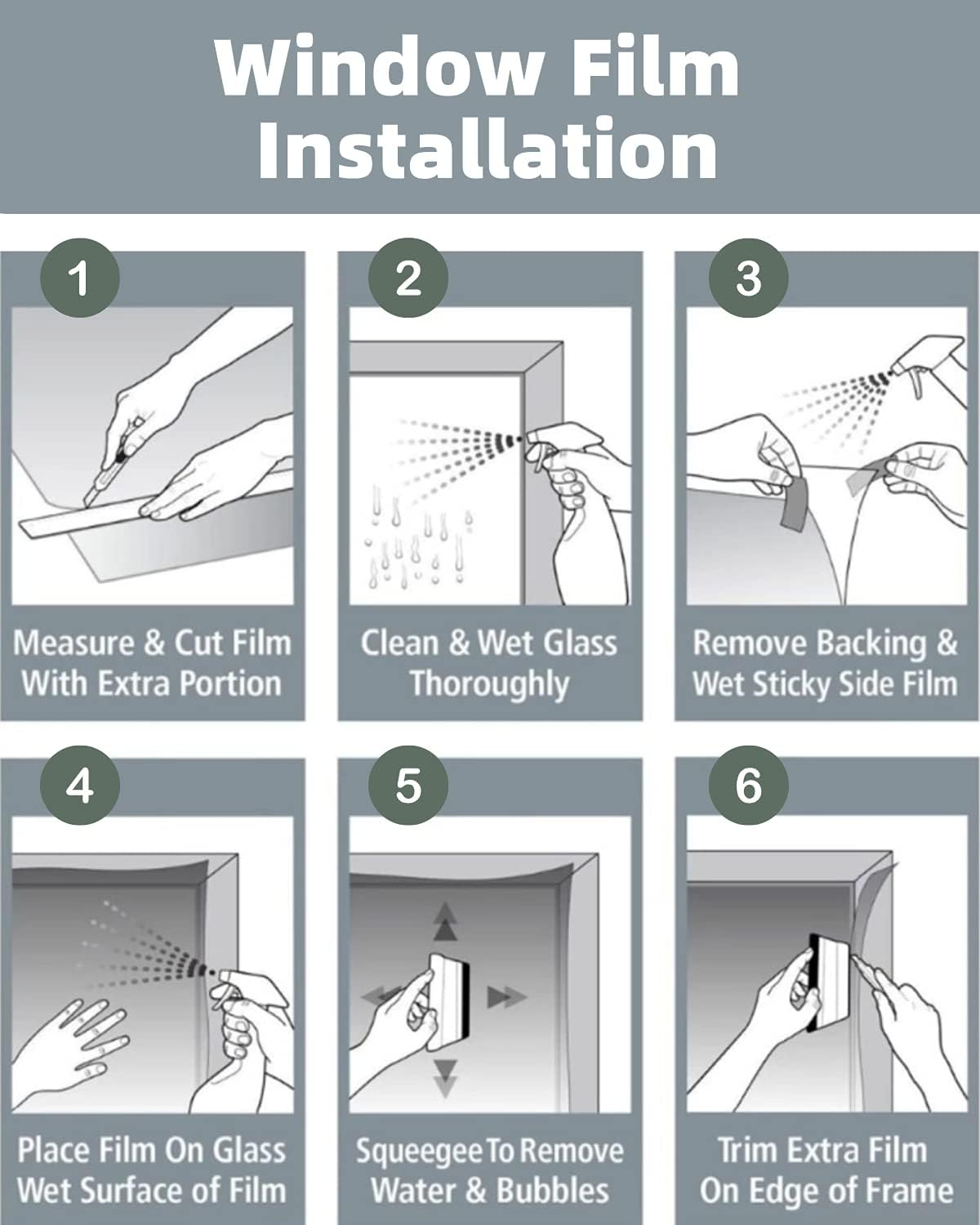 Window Film Installation

1

Measure & Cut Film With Extra Portion

2

Clean & Wet Glass Thoroughly

3

Remove Backing & Wet Sticky Side Film

4

Place Film On Glass Wet Surface of Film

5

Squeegee To Remove Water & Bubbles

6

Trim Extra Film On Edge of Frame