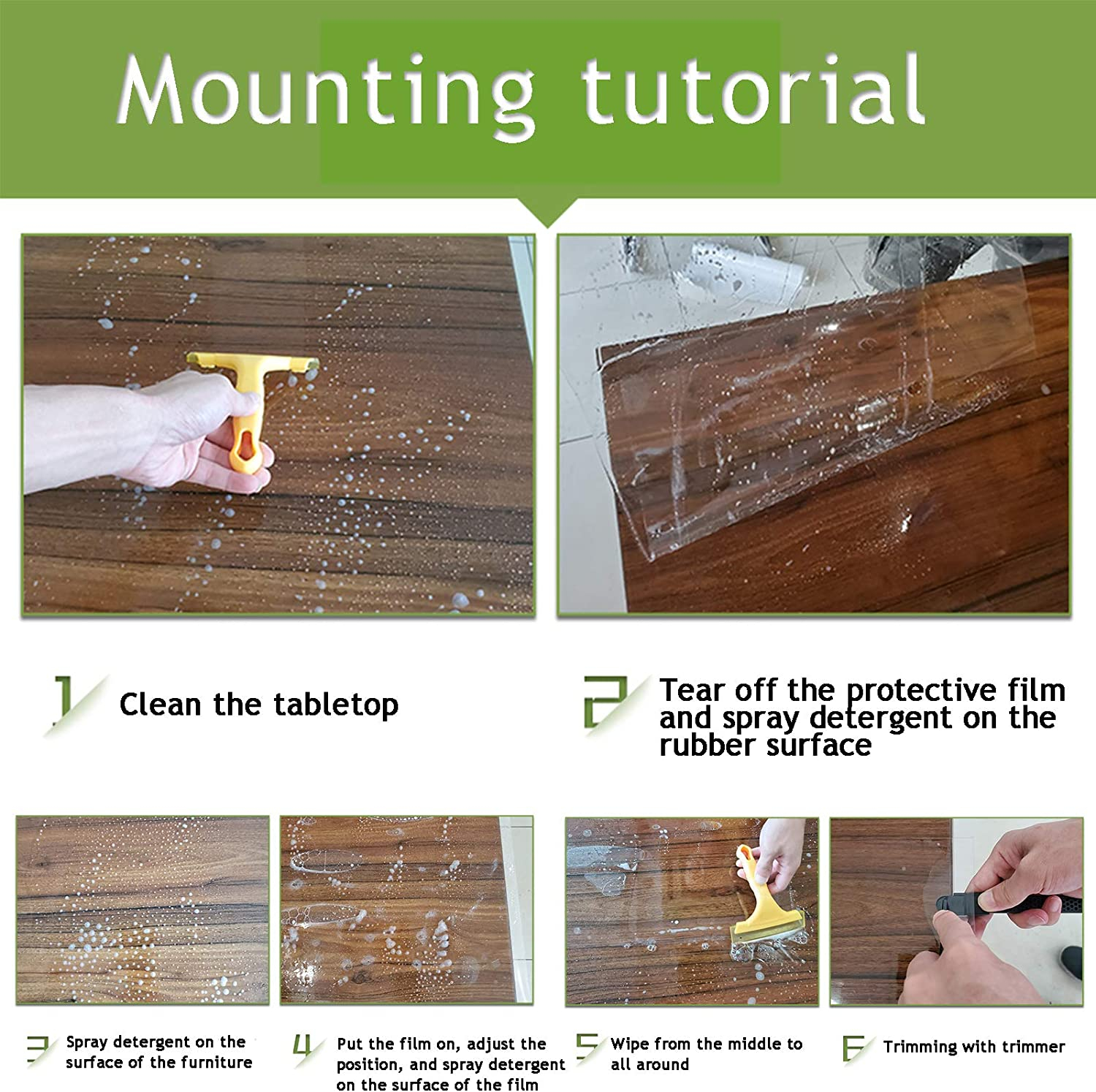 Mounting tutorial

1 Clean the tabletop

2 Tear off the protective film and spray detergent on the rubber surface

3 Spray detergent on the surface of the furniture

4 Put the film on, adjust the position, and spray detergent on the surface of the film

5 Wipe from the middle to all around

6 Trimming with trimmer