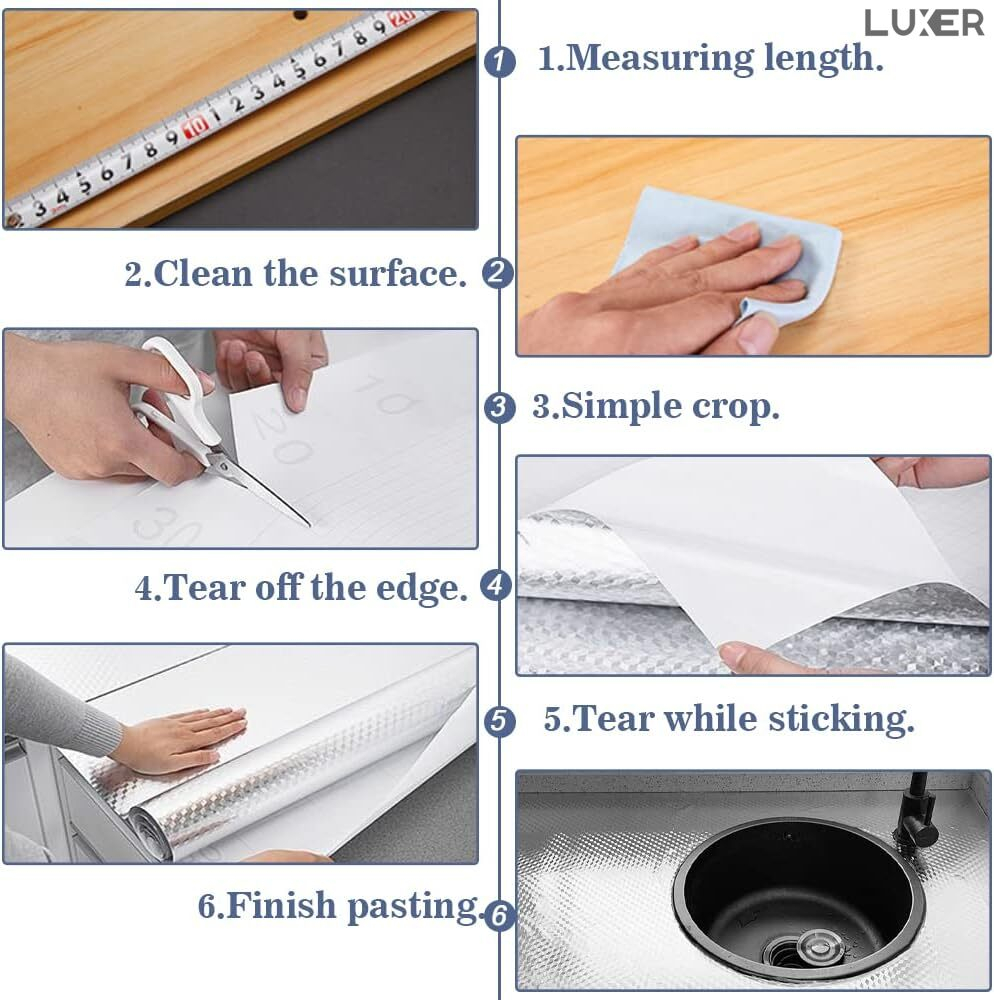 LUXER

1 1.Measuring length.

2.Clean the surface. 2

3 3.Simple crop.

4.Tear off the edge. 4

5 5.Tear while sticking.

6.Finish pasting. 6