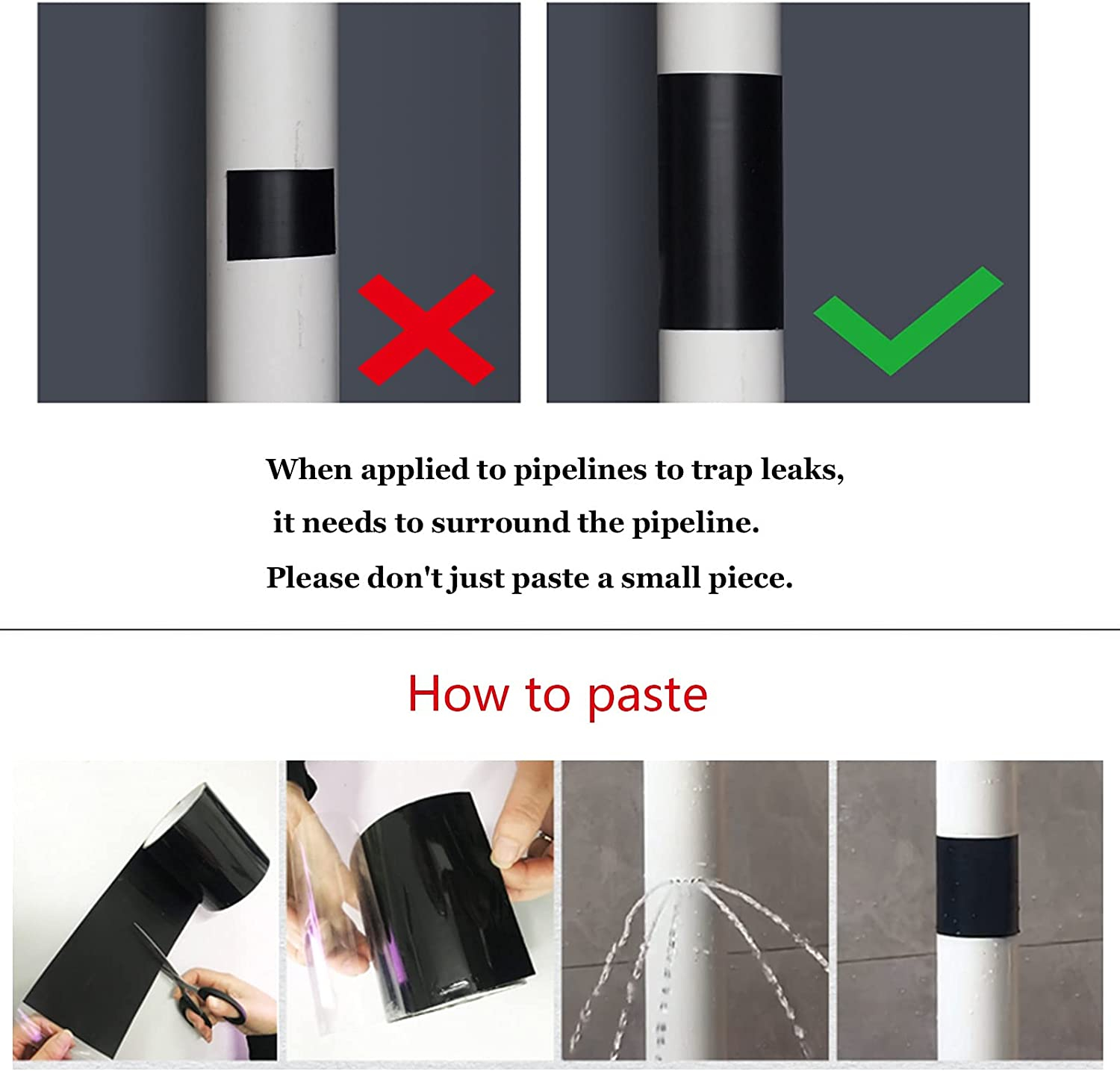 When applied to pipelines to trap leaks,
it needs to surround the pipeline.
Please don't just paste a small piece.

How to paste