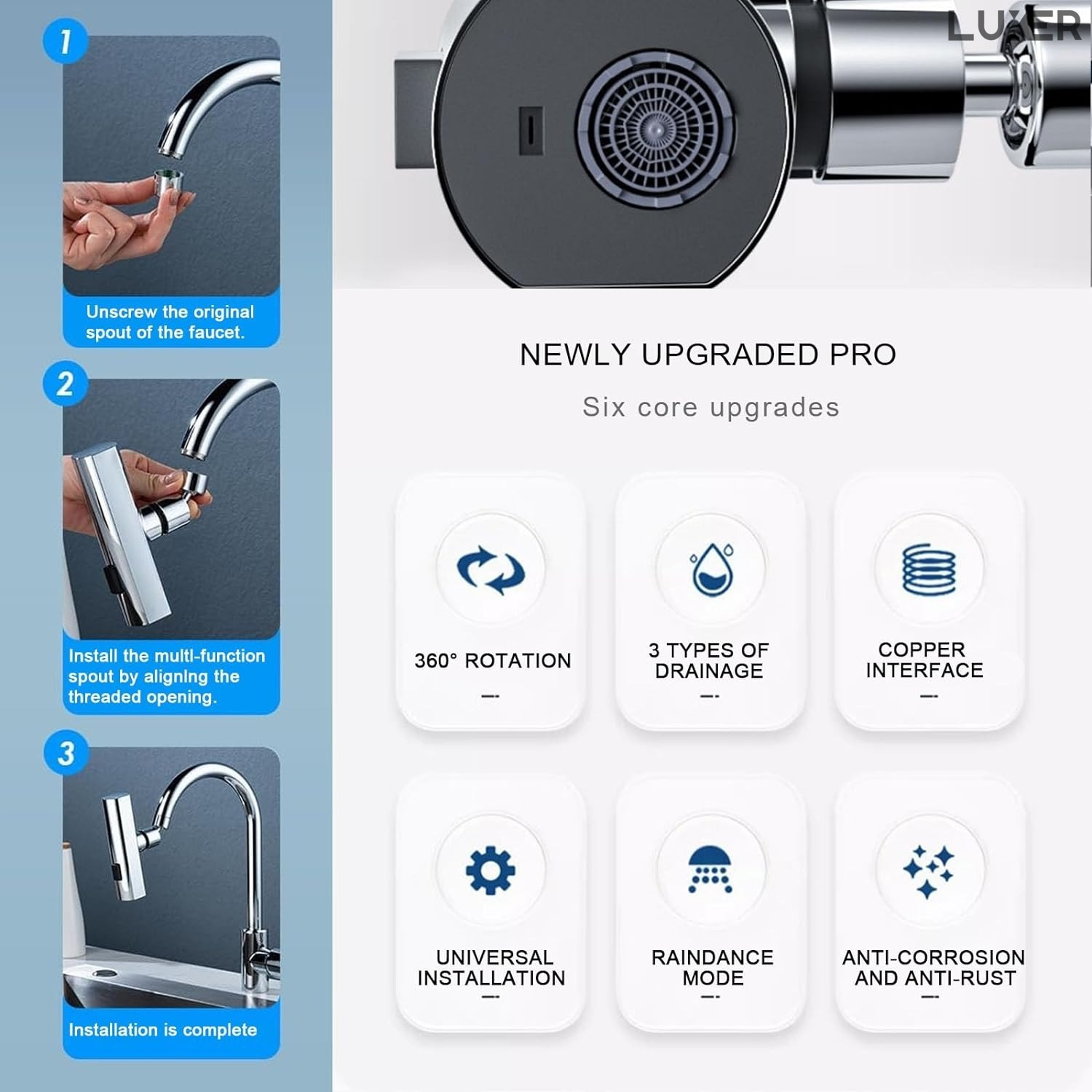 1

Unscrew the original spout of the faucet.

2

Install the multi-function spout by aligning the threaded opening.

3

Installation is complete

LUXER

NEWLY UPGRADED PRO

Six core upgrades

360° ROTATION

3 TYPES OF DRAINAGE

COPPER INTERFACE

UNIVERSAL INSTALLATION

RAINDANCE MODE

ANTI-CORROSION AND ANTI-RUST