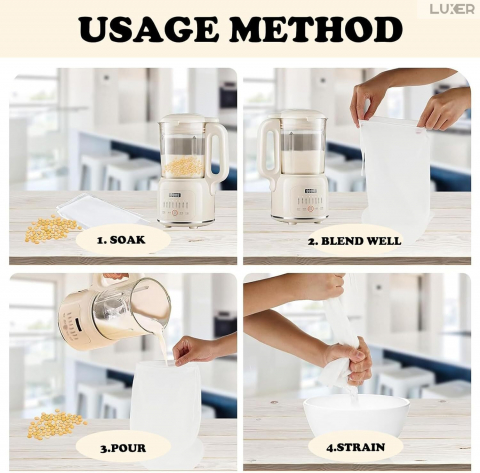 LUXER

USAGE METHOD

1. SOAK

2. BLEND WELL

3.POUR

4.STRAIN