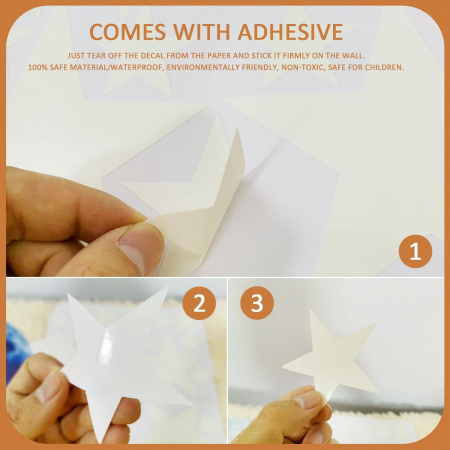 COMES WITH ADHESIVE

JUST TEAR OFF THE DECAL FROM THE PAPER AND STICK IT FIRMLY ON THE WALL.
100% SAFE MATERIAL/WATERPROOF, ENVIRONMENTALLY FRIENDLY, NON-TOXIC, SAFE FOR CHILDREN.

1

2

3