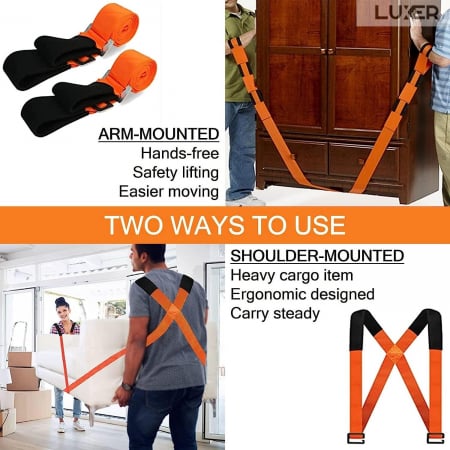 LUXER

ARM-MOUNTED
Hands-free
Safety lifting
Easier moving

TWO WAYS TO USE

SHOULDER-MOUNTED
Heavy cargo item
Ergonomic designed
Carry steady