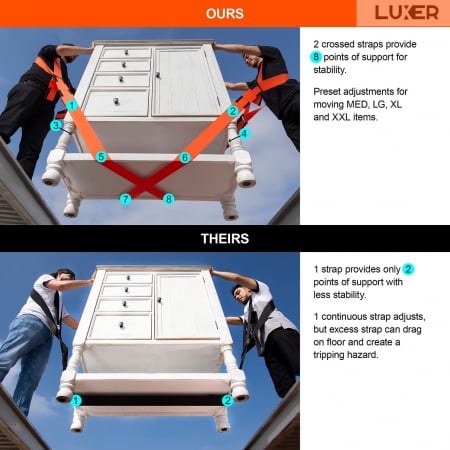 OURS

LUXER

1
2
3
4
5
6
7
8

2 crossed straps provide 8 points of support for stability.

Preset adjustments for moving MED, LG, XL and XXL items.

THEIRS

1
2

1 strap provides only 2 points of support with less stability.

1 continuous strap adjusts, but excess strap can drag on floor and create a tripping hazard.