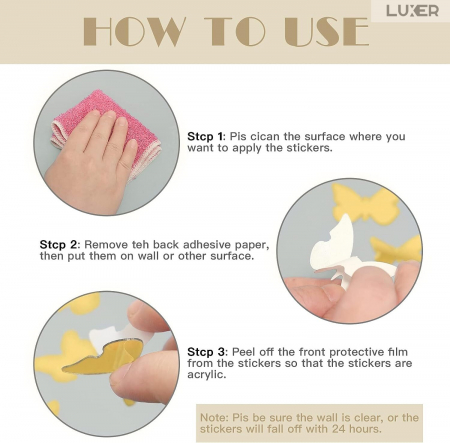 LUXER

HOW TO USE

Stcp 1: Pis cican the surface where you want to apply the stickers.

Stcp 2: Remove teh back adhesive paper, then put them on wall or other surface.

Stcp 3: Peel off the front protective film from the stickers so that the stickers are acrylic.

Note: Pis be sure the wall is clear, or the stickers will fall off with 24 hours.