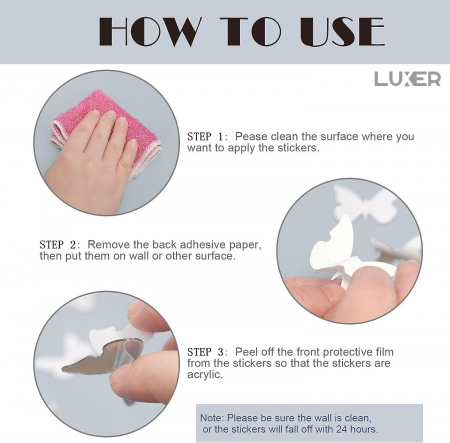 HOW TO USE

LUXER

STEP 1: Pease clean the surface where you want to apply the stickers.

STEP 2: Remove the back adhesive paper, then put them on wall or other surface.

STEP 3: Peel off the front protective film from the stickers so that the stickers are acrylic.

Note: Please be sure the wall is clean, or the stickers will fall off with 24 hours.