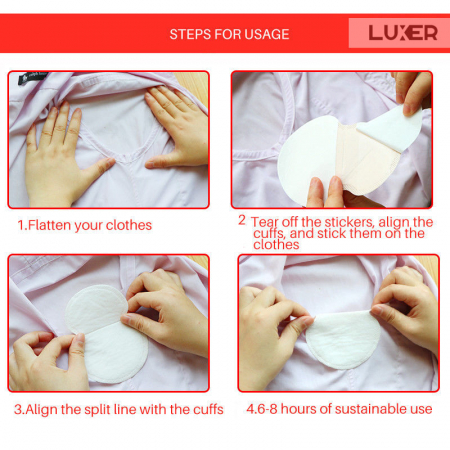 STEPS FOR USAGE

LUXER

1.Flatten your clothes

2 Tear off the stickers, align the cuffs, and stick them on the clothes

3.Align the split line with the cuffs

4.6-8 hours of sustainable use