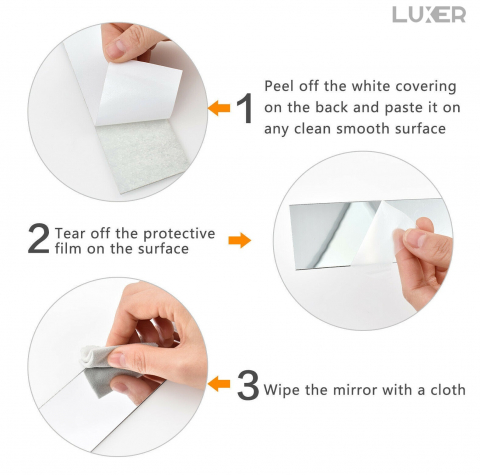 LUXER

1 Peel off the white covering on the back and paste it on any clean smooth surface

2 Tear off the protective film on the surface

3 Wipe the mirror with a cloth