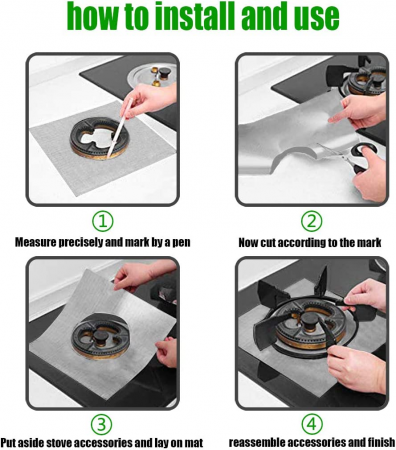 how to install and use

①

Measure precisely and mark by a pen

②

Now cut according to the mark

③

Put aside stove accessories and lay on mat

④

reassemble accessories and finish