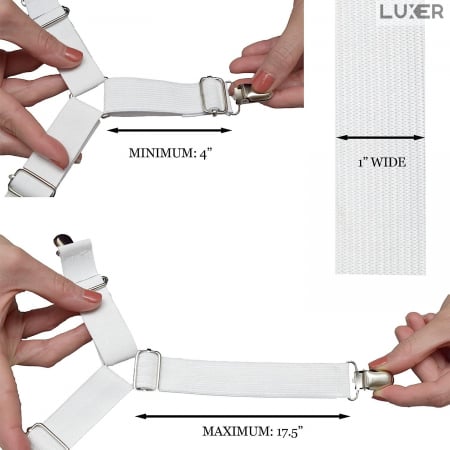 LUXER

MINIMUM: 4”

1” WIDE

MAXIMUM: 17.5”