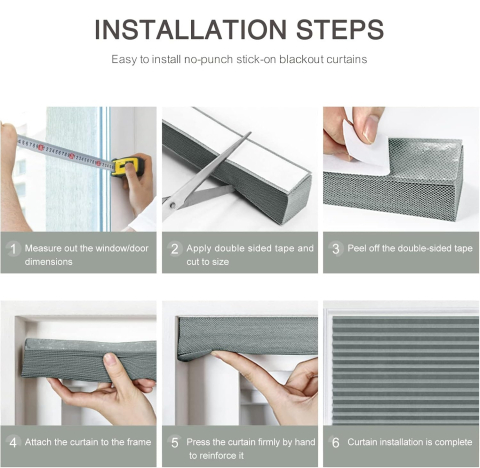 INSTALLATION STEPS

Easy to install no-punch stick-on blackout curtains

1 Measure out the window/door dimensions

2 Apply double sided tape and cut to size

3 Peel off the double-sided tape

4 Attach the curtain to the frame

5 Press the curtain firmly by hand to reinforce it

6 Curtain installation is complete