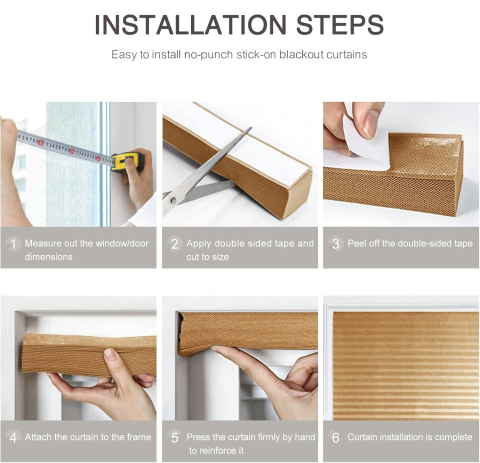 INSTALLATION STEPS

Easy to install no-punch stick-on blackout curtains

1 Measure out the window/door dimensions

2 Apply double sided tape and cut to size

3 Peel off the double-sided tape

4 Attach the curtain to the frame

5 Press the curtain firmly by hand to reinforce it

6 Curtain installation is complete