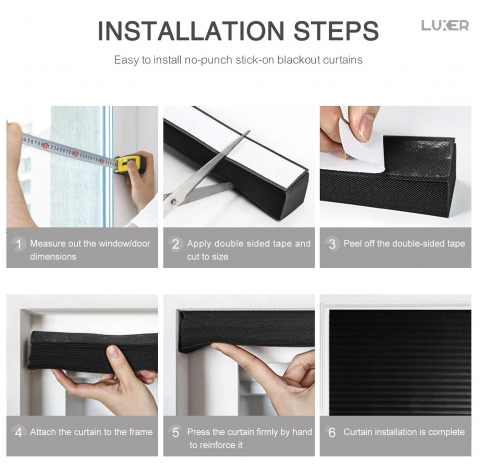 INSTALLATION STEPS

LUXER

Easy to install no-punch stick-on blackout curtains

1 Measure out the window/door dimensions

2 Apply double sided tape and cut to size

3 Peel off the double-sided tape

4 Attach the curtain to the frame

5 Press the curtain firmly by hand to reinforce it

6 Curtain installation is complete