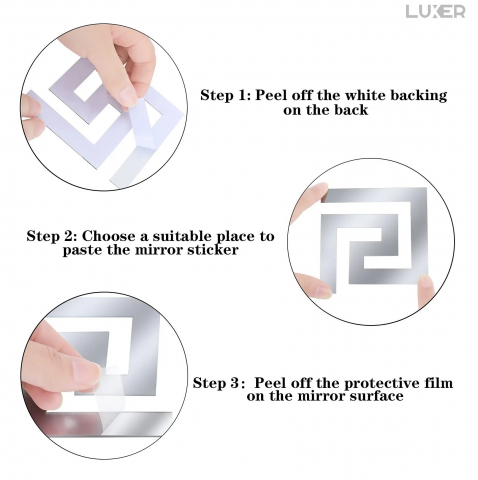 LUXER

Step 1: Peel off the white backing on the back

Step 2: Choose a suitable place to paste the mirror sticker

Step 3: Peel off the protective film on the mirror surface