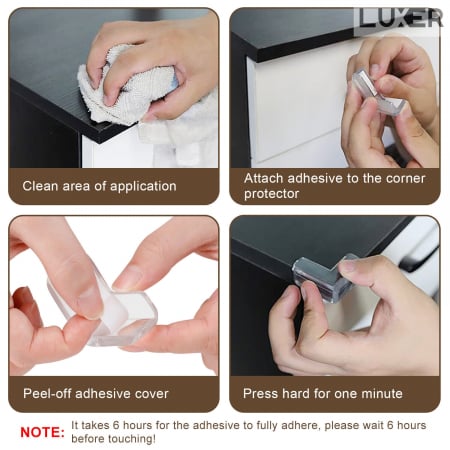 LUXER

Clean area of application

Attach adhesive to the corner protector

Peel-off adhesive cover

Press hard for one minute

NOTE: It takes 6 hours for the adhesive to fully adhere, please wait 6 hours before touching!