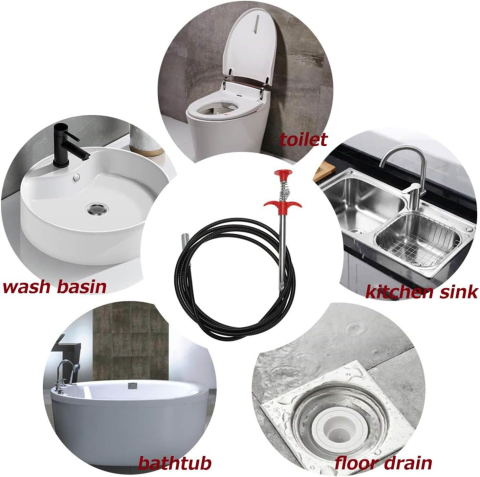 toilet

wash basin

kitchen sink

bathtub

floor drain