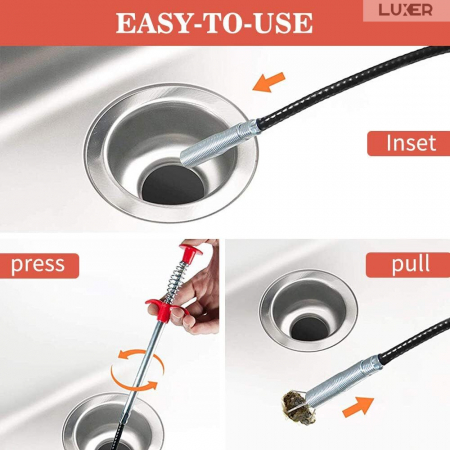 EASY-TO-USE

LUXER

Inset

press

pull